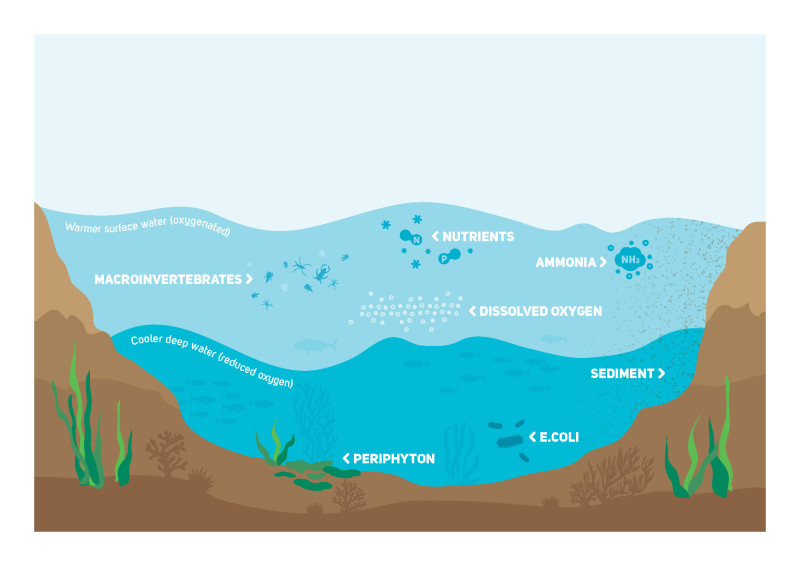 Warmer surface water (oxygenated)

N

P

< NUTRIENTS

AMMONIA >

$NH_3$

MACROINVERTEBRATES >

< DISSOLVED OXYGEN

Cooler deep water (reduced oxygen)

SEDIMENT >

< E.COLI

< PERIPHYTON